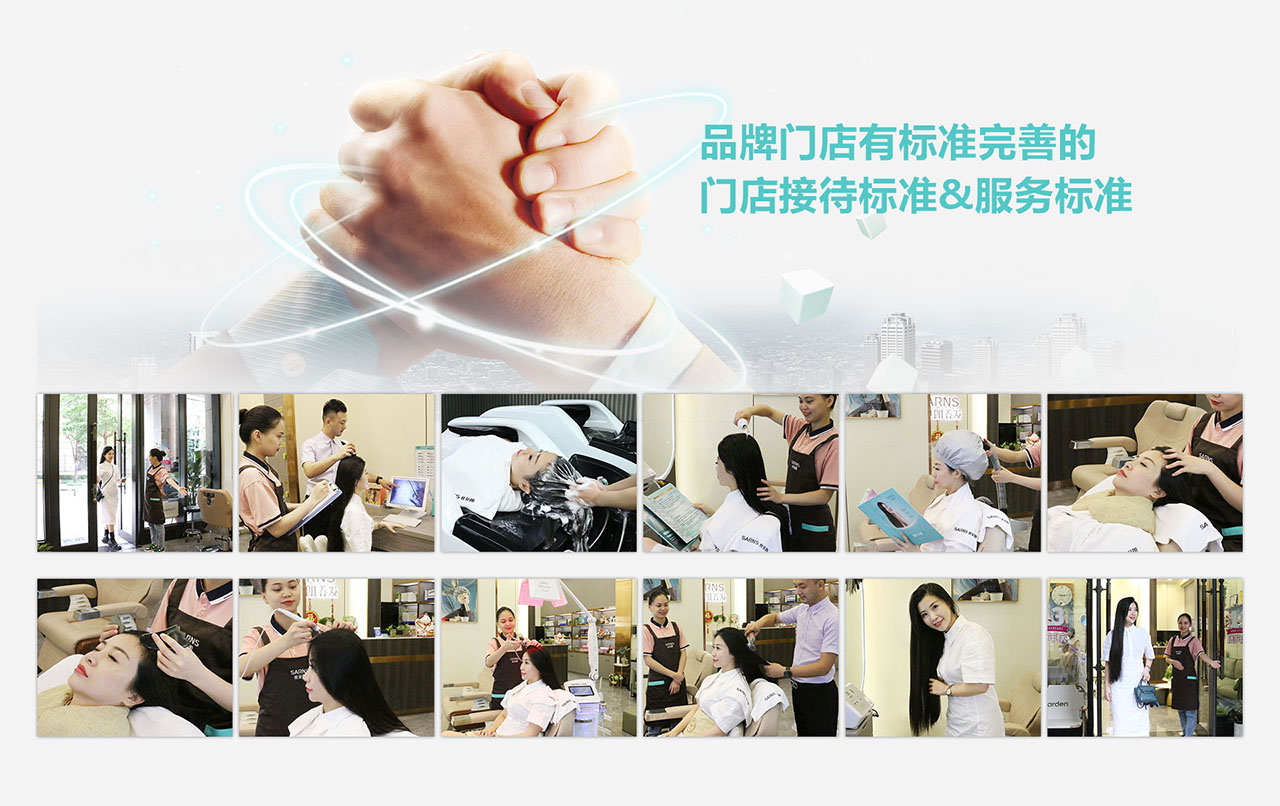 品牌门店有标准完善的
门店接待标准&服务标准